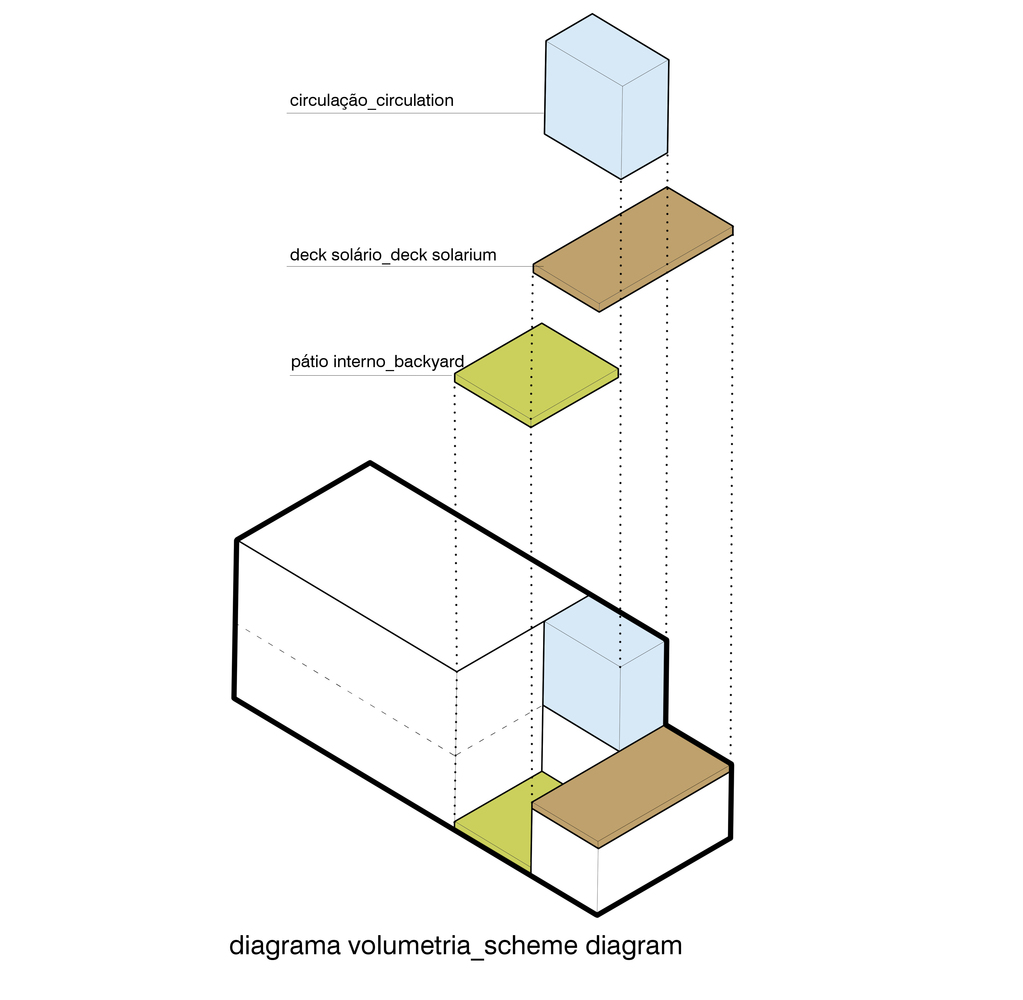 circulação_circulation

deck solário_deck solarium

pátio interno_backyard

diagrama volumetria_scheme diagram