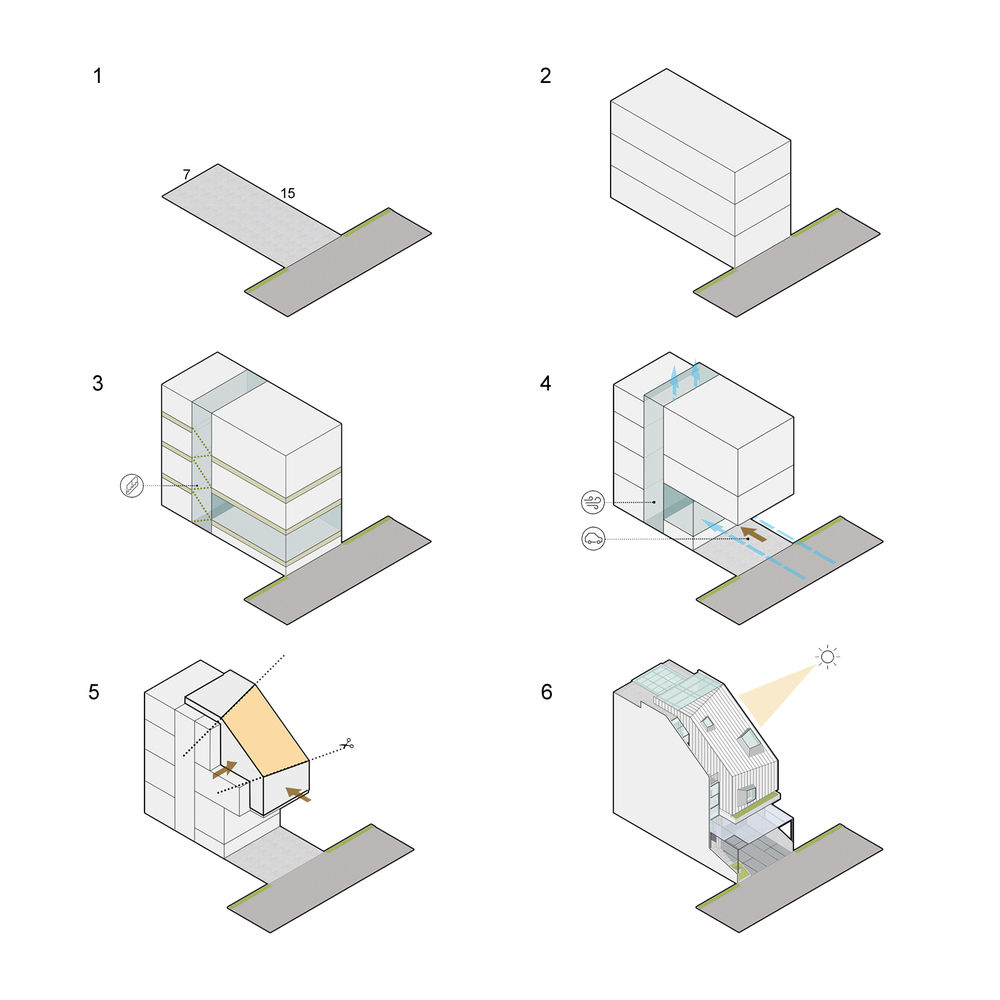 1

7

15

2

3

4

5

6